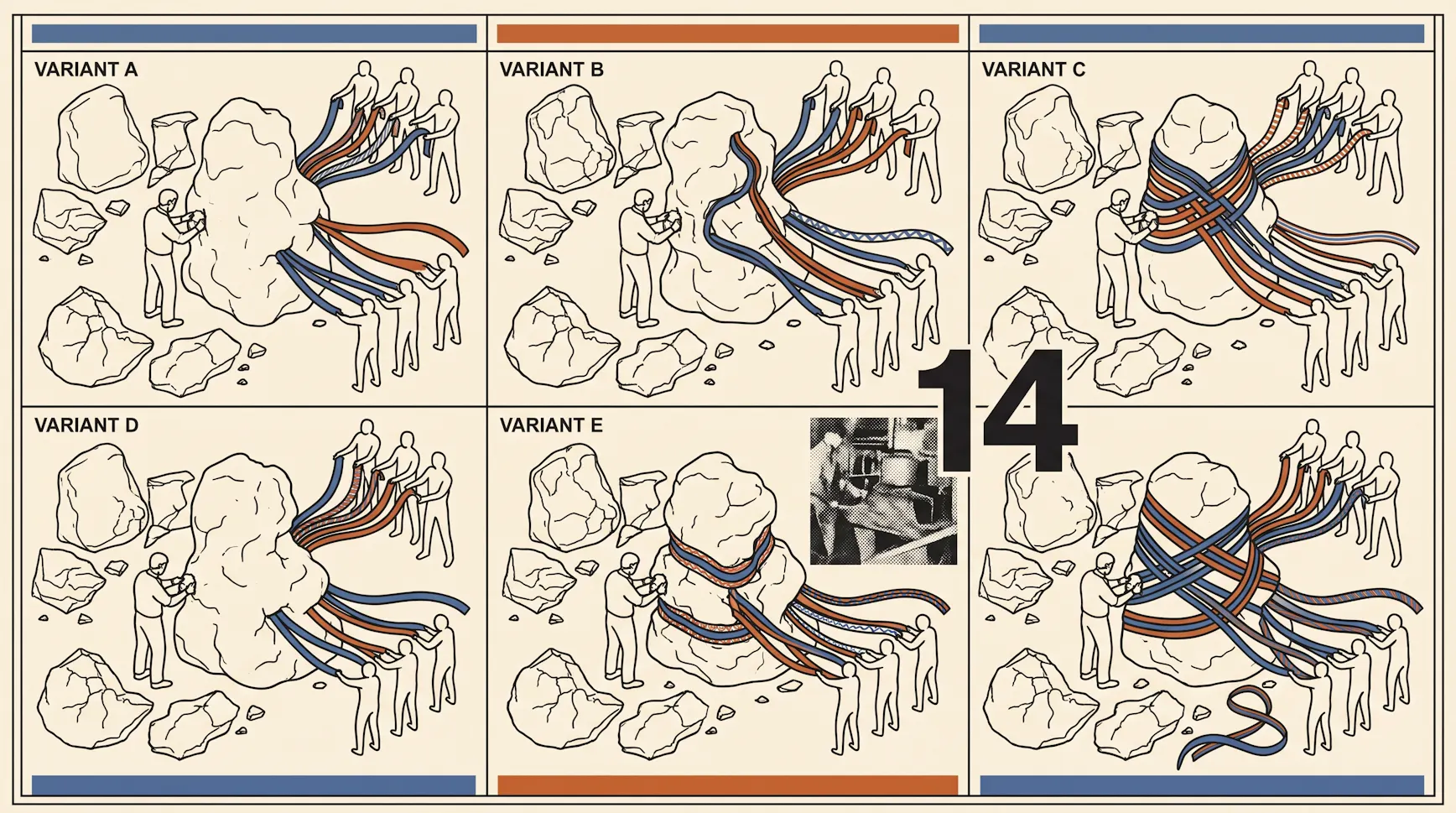 VARIANT A

VARIANT B

VARIANT C

VARIANT D

VARIANT E

14